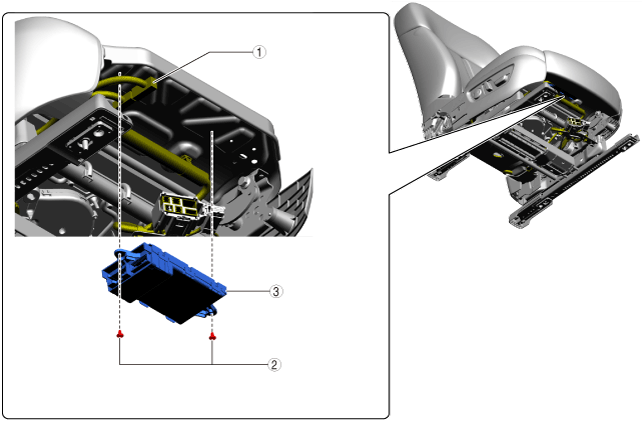 ①
③
②