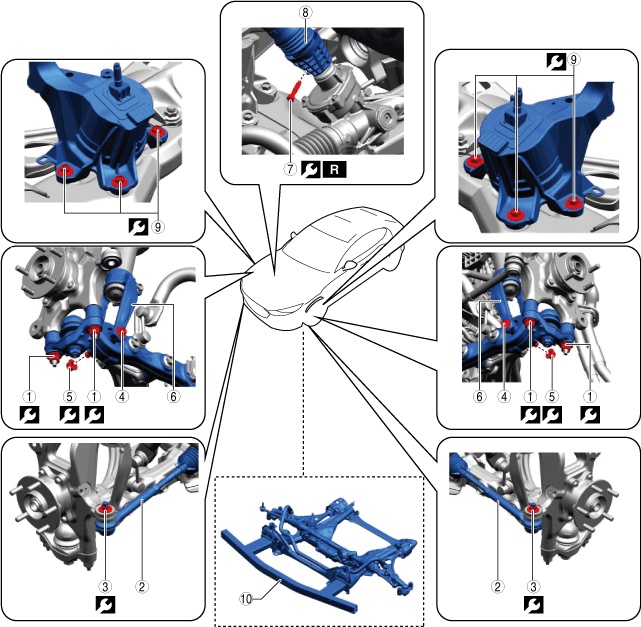 8
7 R
9
9
1 5 1 4 6
6 4 1 5 1
3 2
10
2 3