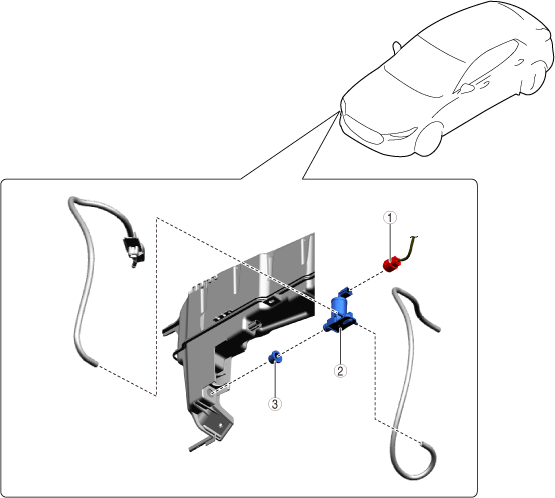 1
2
3