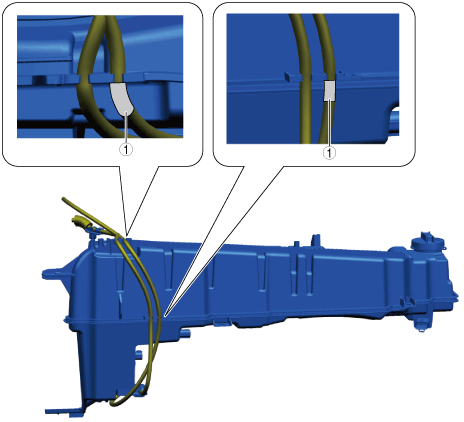 1

1