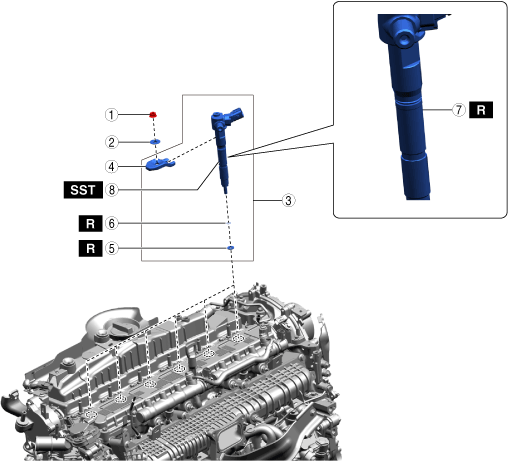 7 R

1

2

4

SST 8

3

R 6

R 5