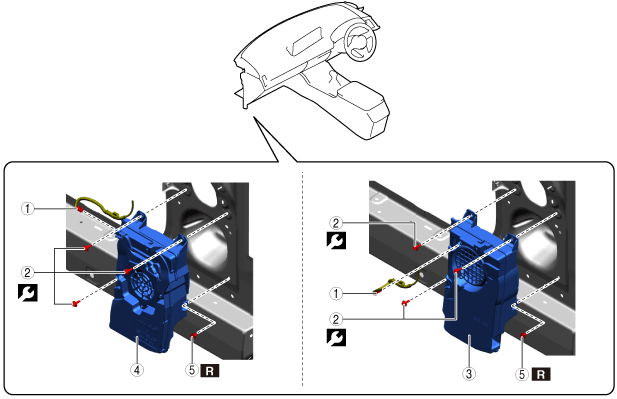 1
2
4
5 R
2
1
2
3
5 R