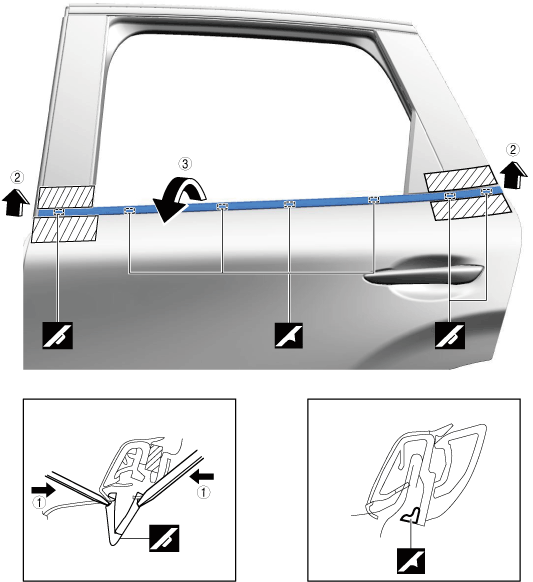 ②
③
②
①
①