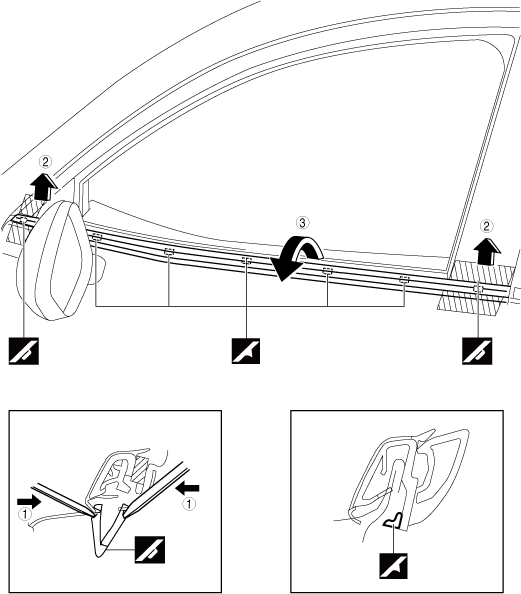 2
3
2
1
1