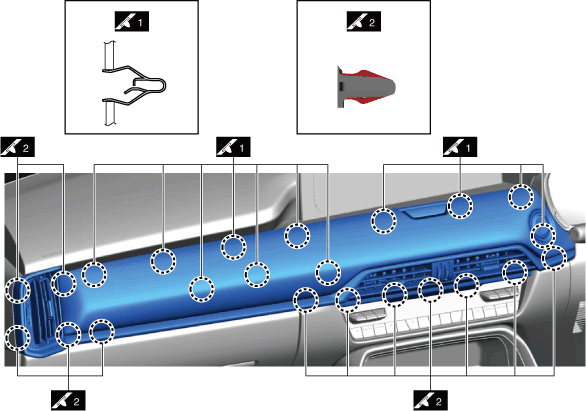 1

2

2

1

1

2

2