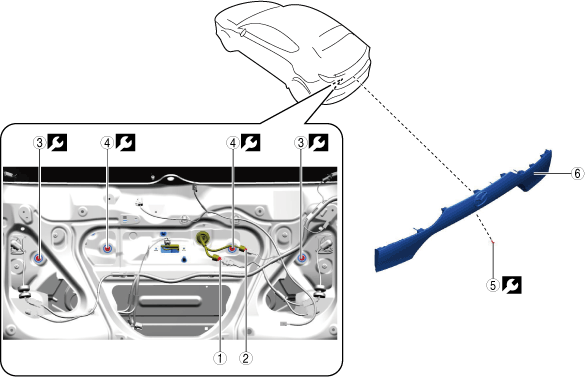 3
4
4
3
6
5
1
2