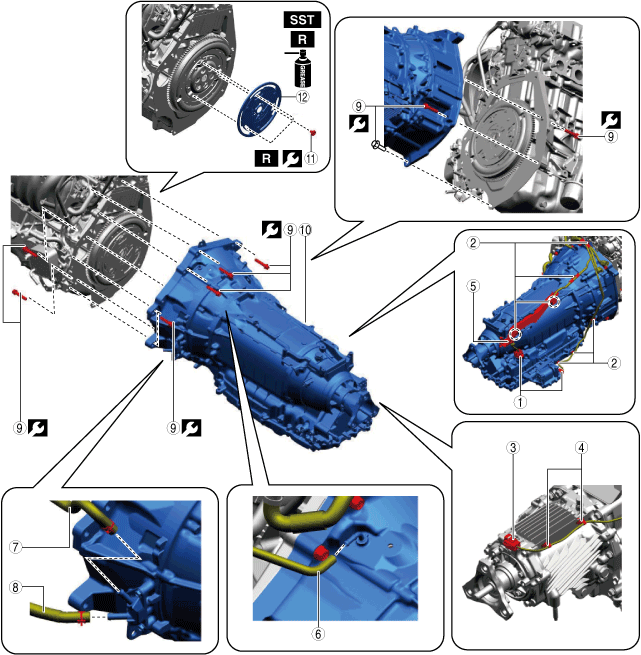 SST
R
GREASE
12
R
11
9
9
9
10
2
5
2
1
9
9
3
4
7
8
6