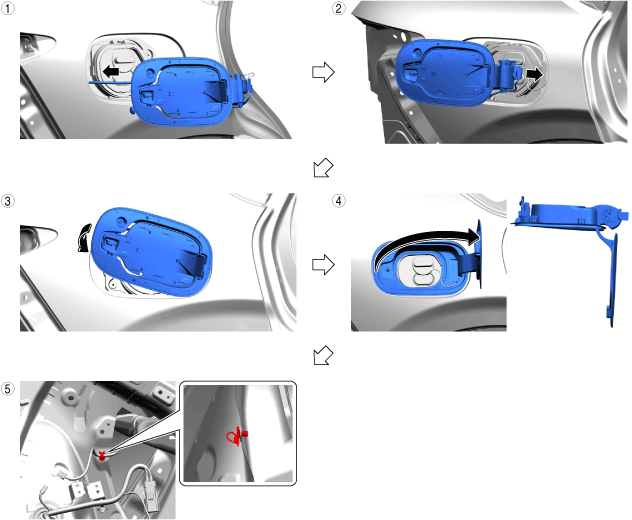 ①

②

③

④

⑤