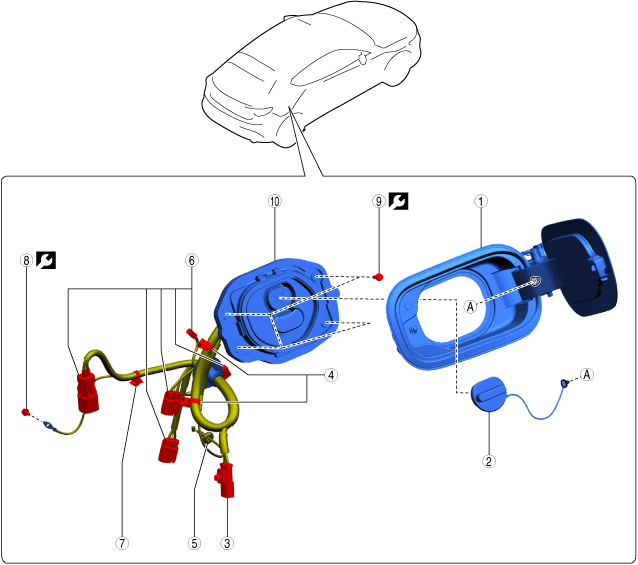 10
9
1
8
6
A
4
A
2
7
5
3