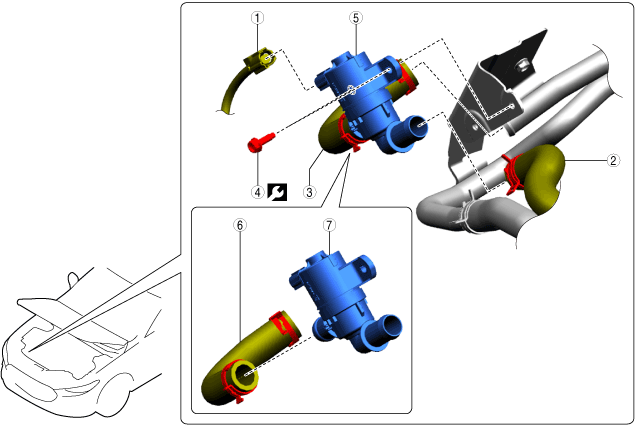 1
5
2
4
3
6
7