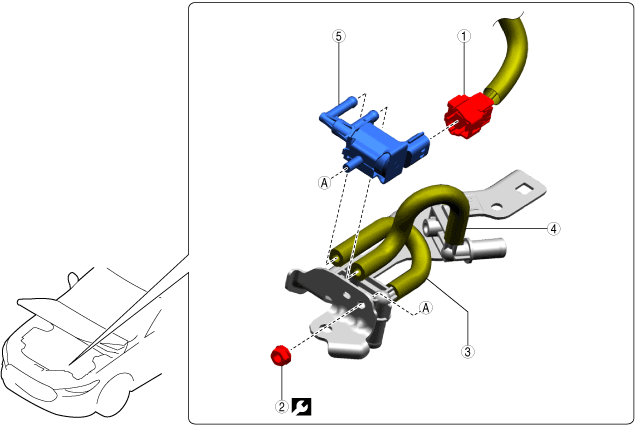 5
1
A
4
A
3
2