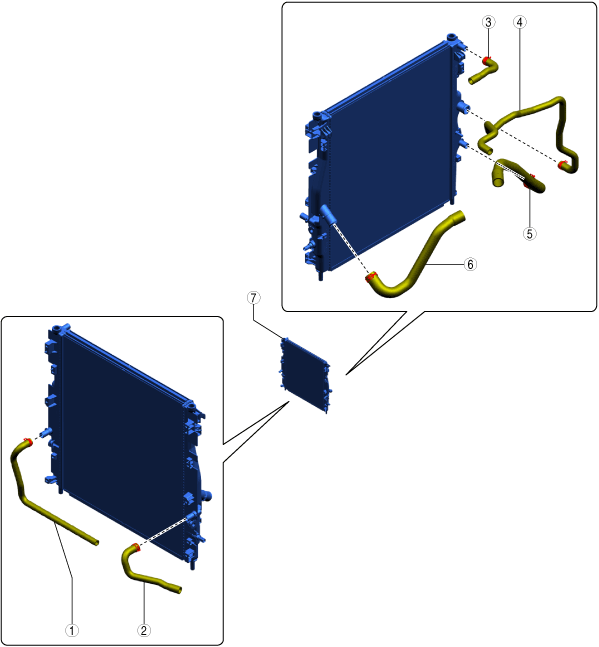 3
4
5
6
7
1
2