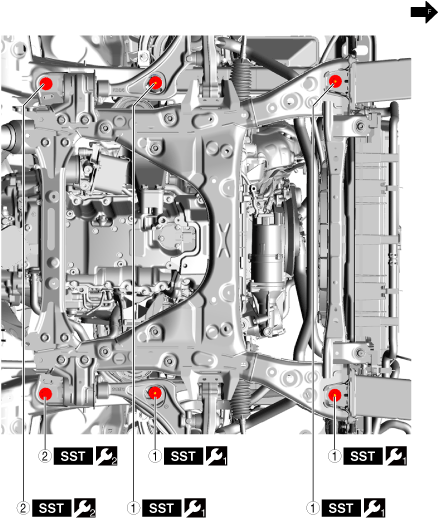 F

② SST 2
① SST 1
① SST 1
② SST 2
① SST 1
① SST 1