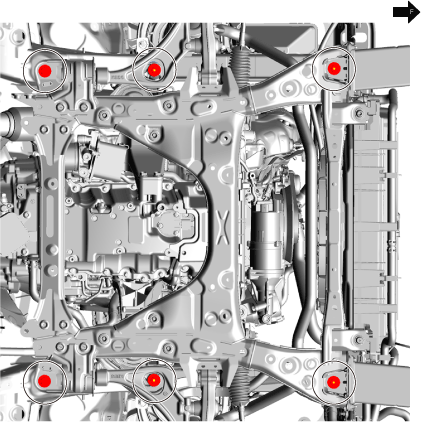 F