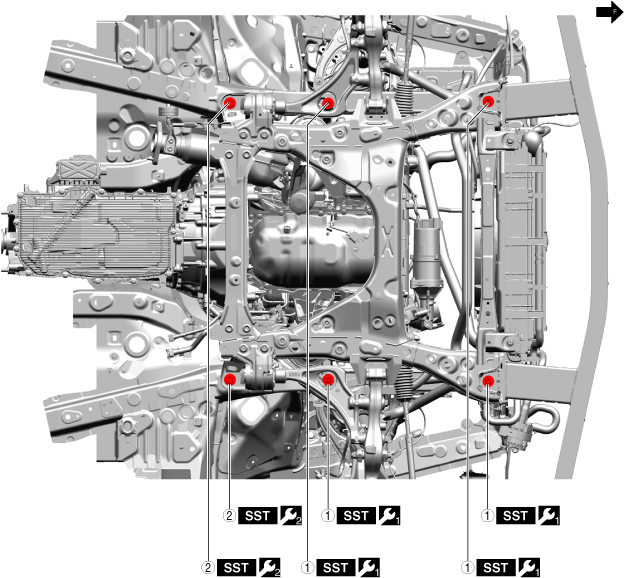 F

② SST 2
① SST 1
① SST 1

② SST 2
① SST 1
① SST 1