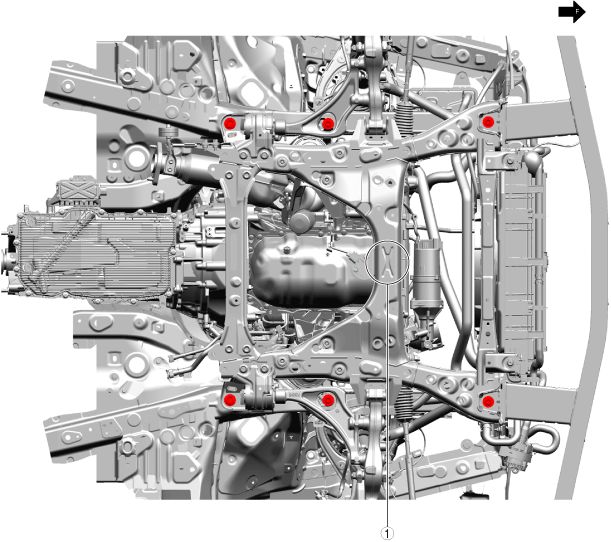 F

1