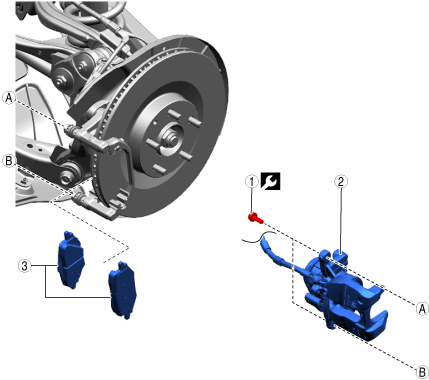 A
B
1
2
3
A
B