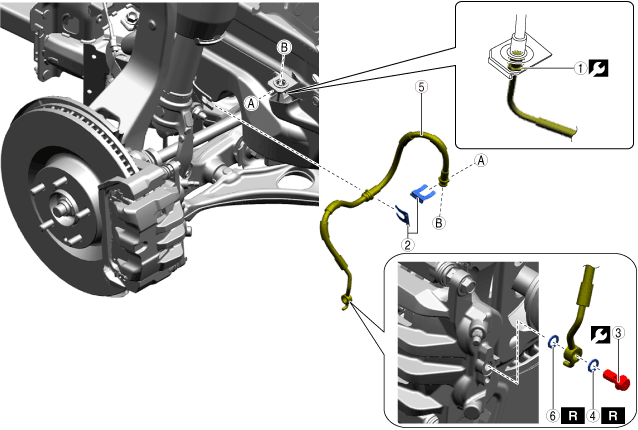 B
A
1
5
A
B
2
3
6
R
4
R