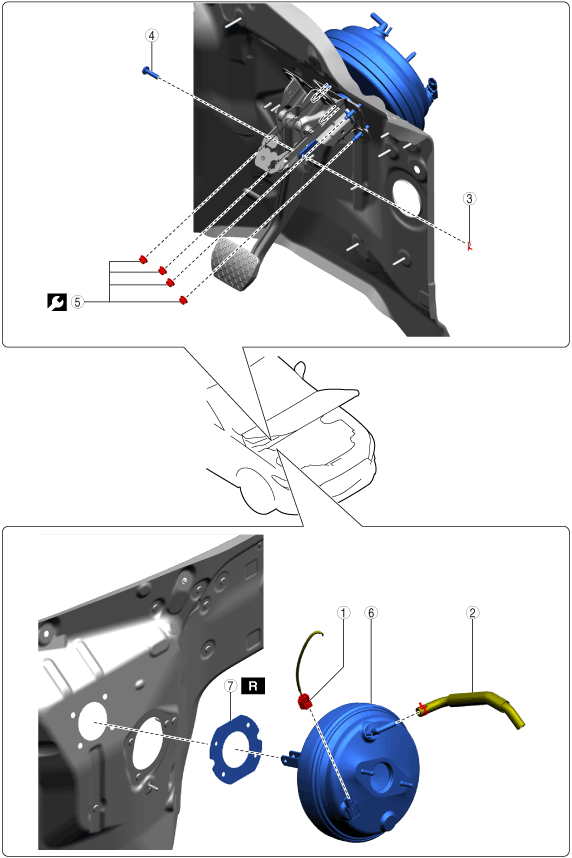 4
3
5
1
6
2
7
R