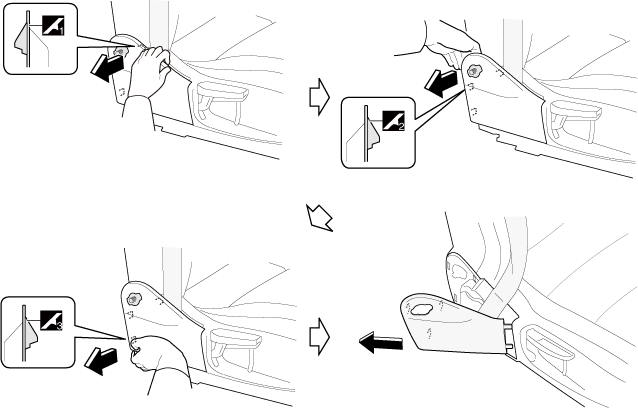 1

2

3