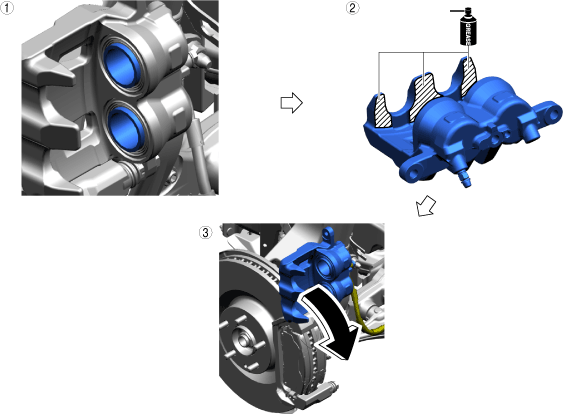 ①

②

GREASE

③