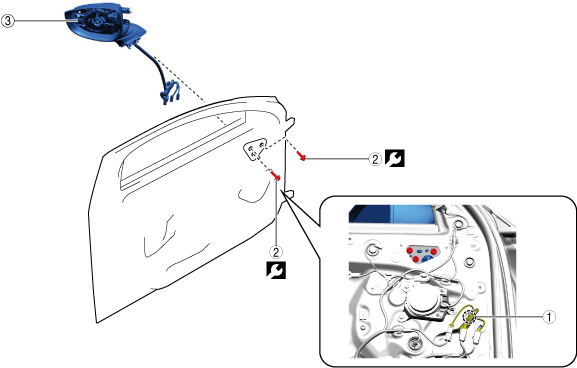 3
2
2
1