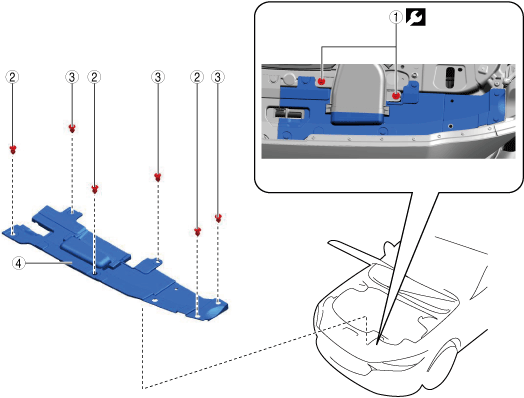 1
2
3
2
3
2
3
4