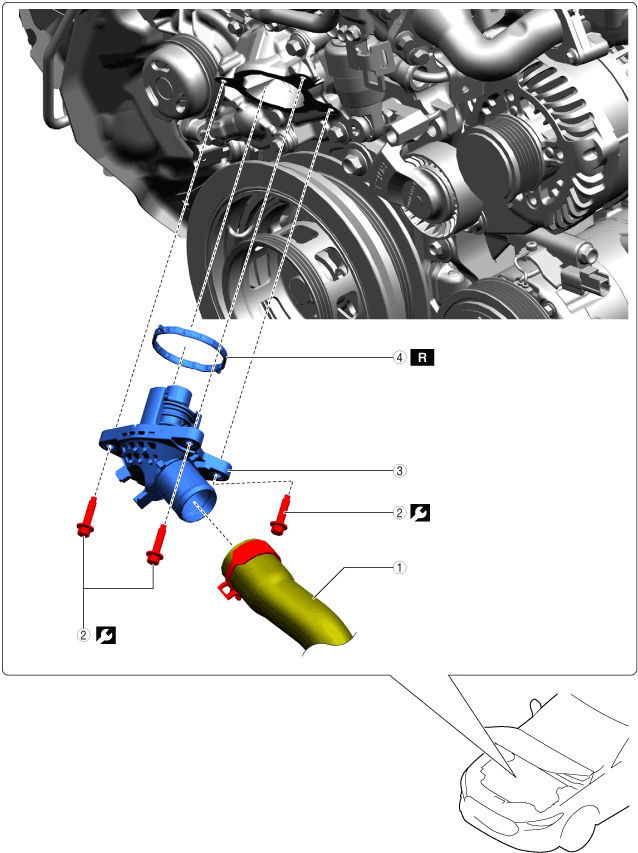 ④ R

③

② 

①

②