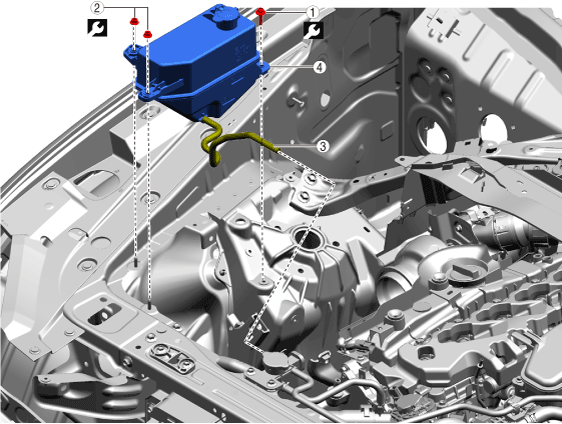 2
1
4
3