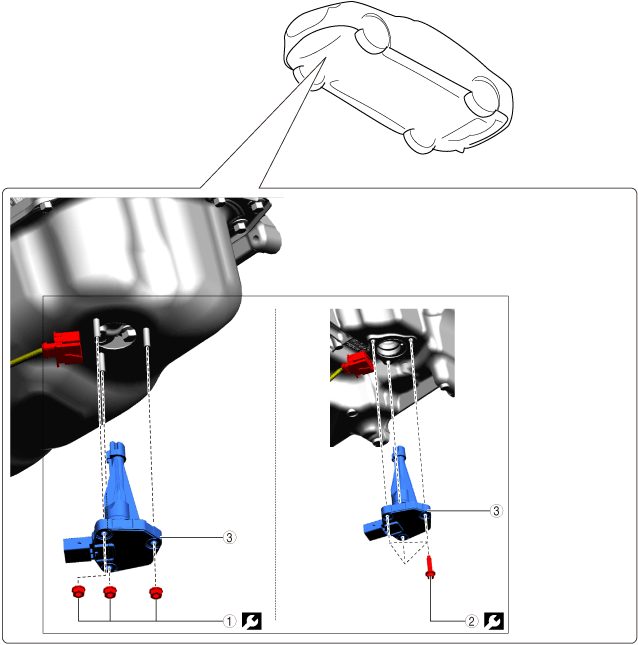 3
1
3
2