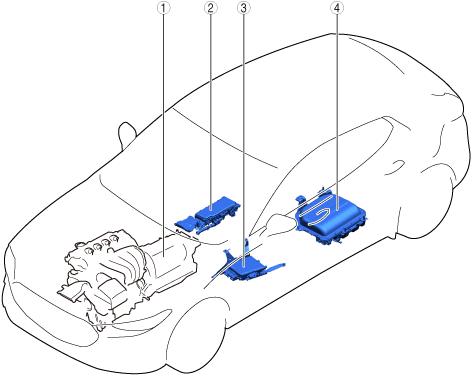 ①
②
③
④