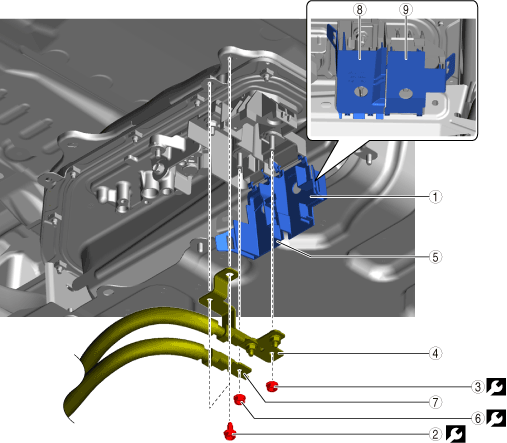 ⑧ ⑨

①

⑤

④

③

⑦

⑥

②