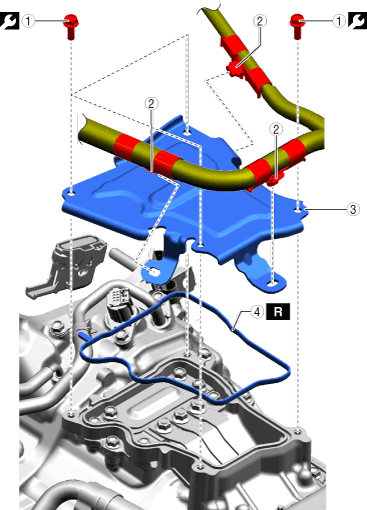 1
2
1
2
2
3
4
R