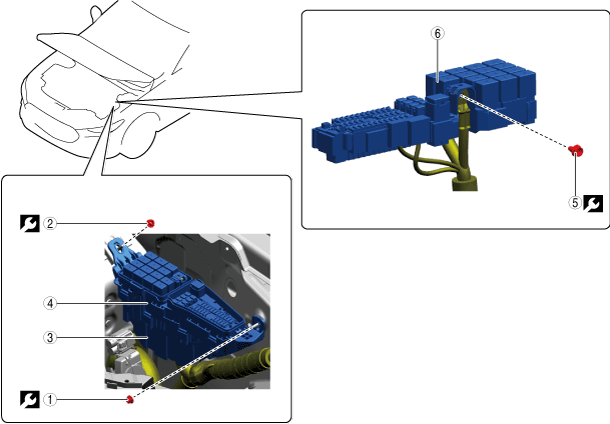 6

5

2

4

3

1