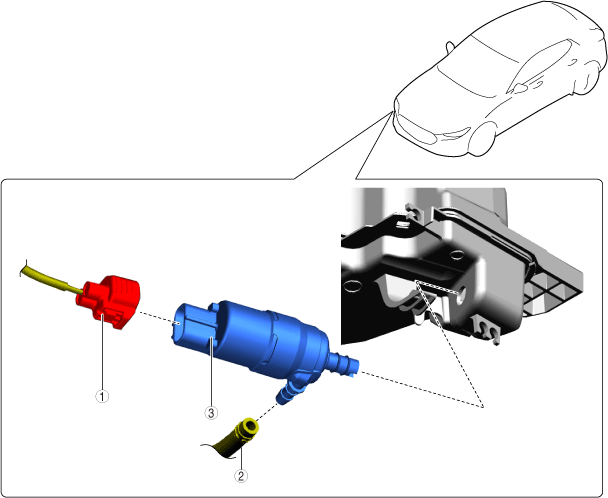 ①
③
②