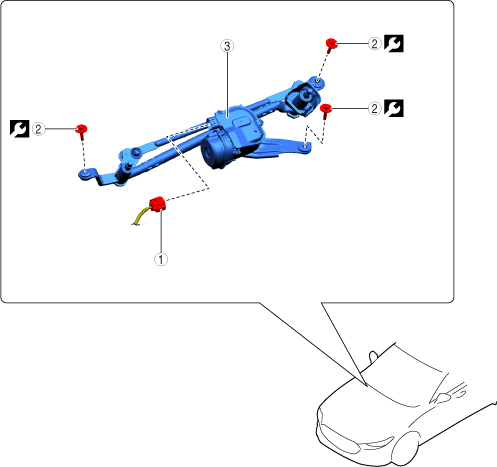 3
2
2
2
1