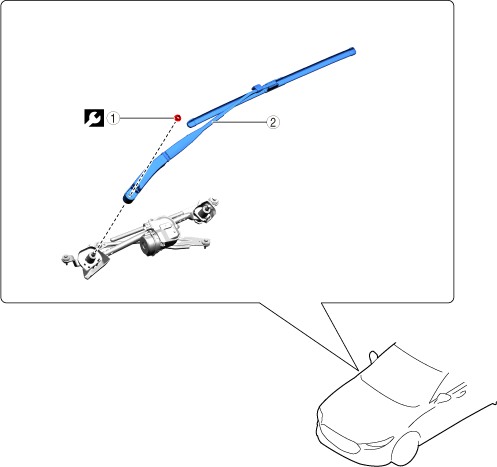 1
2