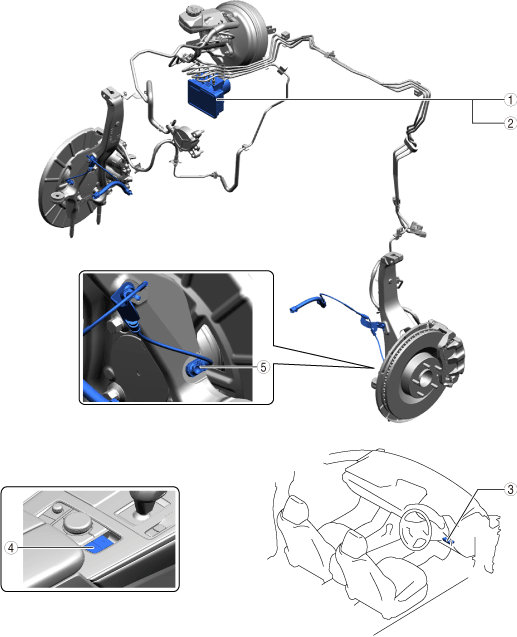 1
2
5
3
4