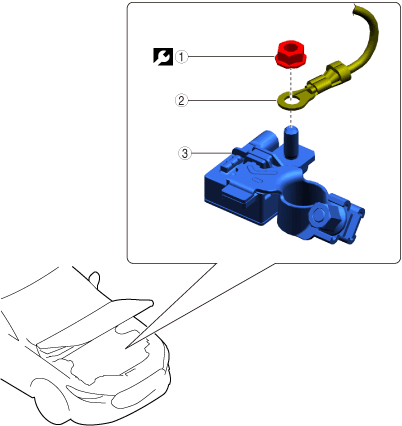 1
2
3