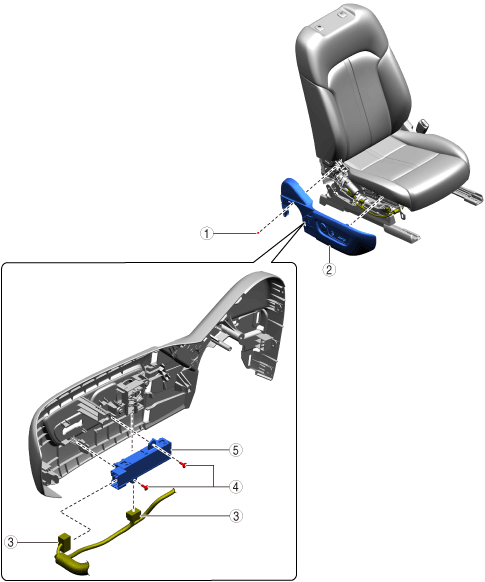 1
2
5
4
3
3