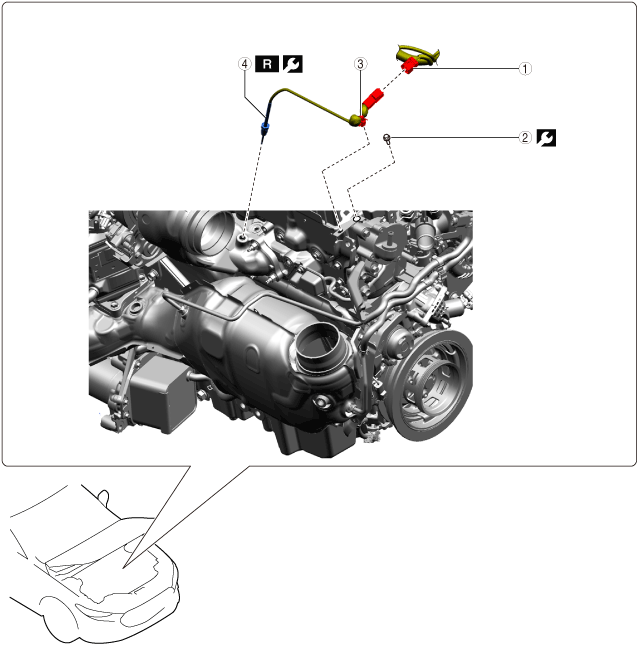 4 R
3
1
2