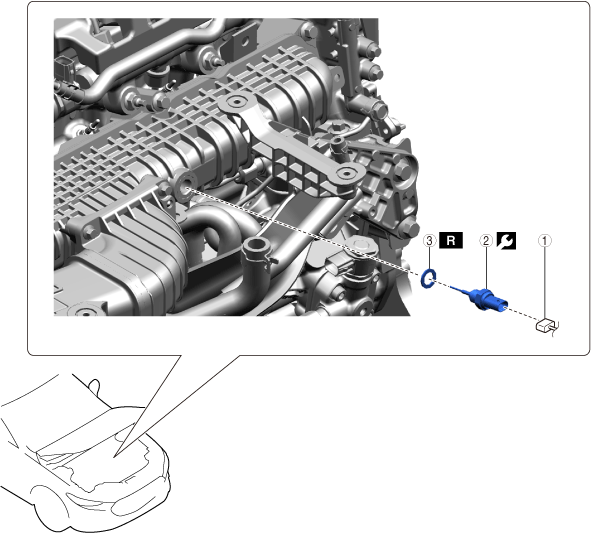 3 R
2
1