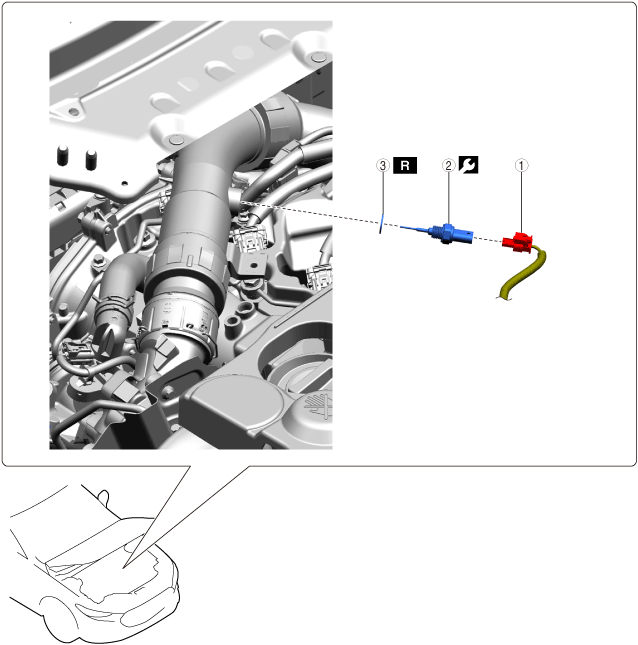 3 R 2 1