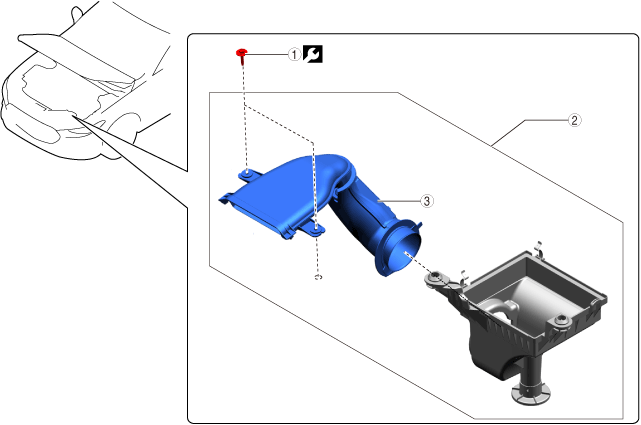 1
2
3