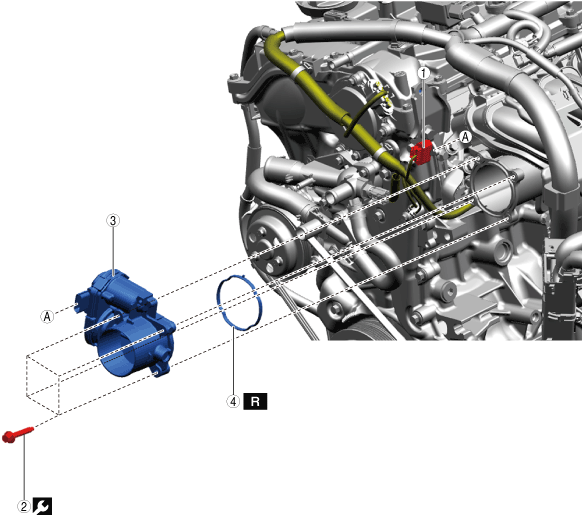 1
A
3
A
4 R
2