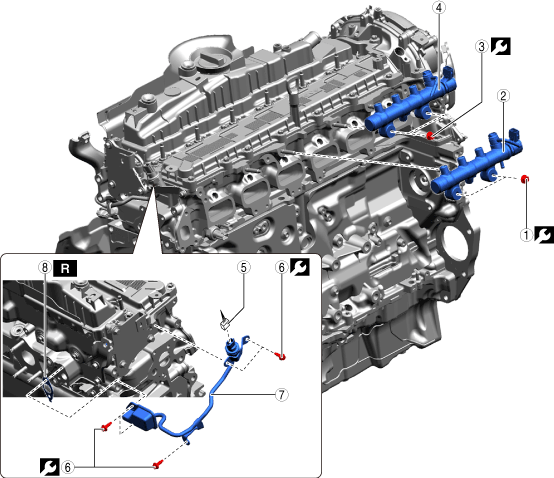 4
3
2
1
8
R
5
6
7
6