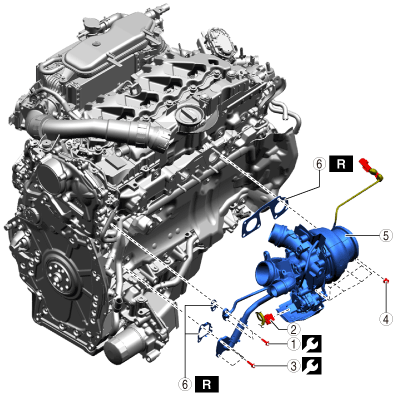 6 R
5
4
2
1
3
6 R