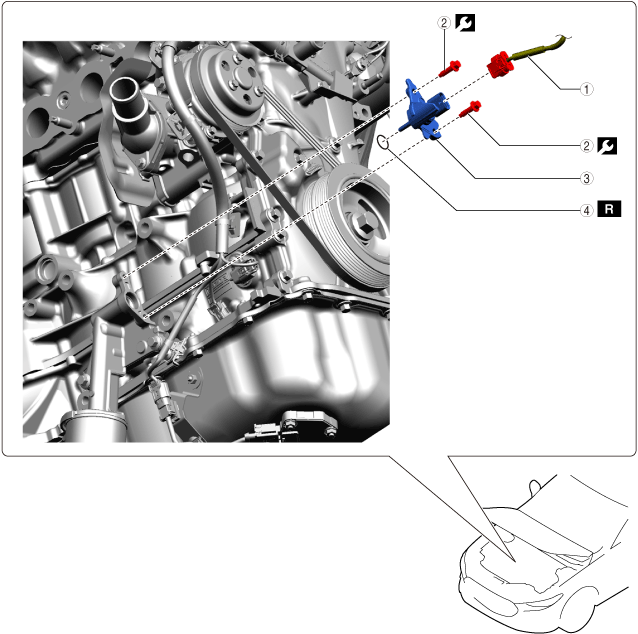 2
1
2
3
4 R