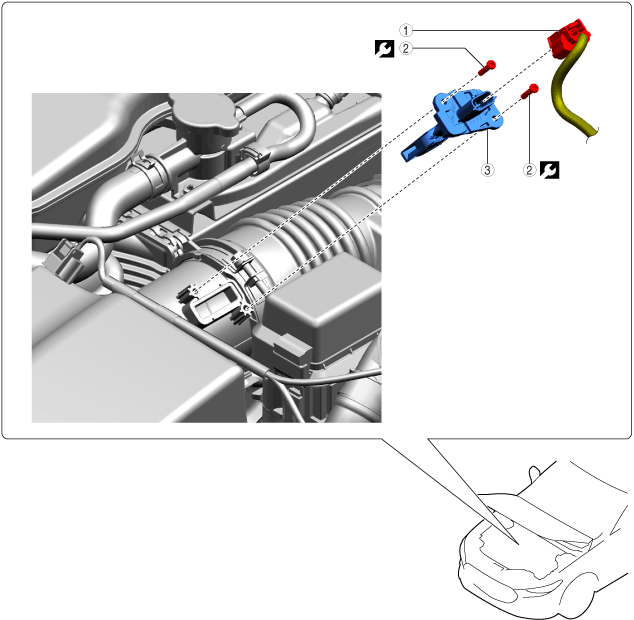 1
2
3
2