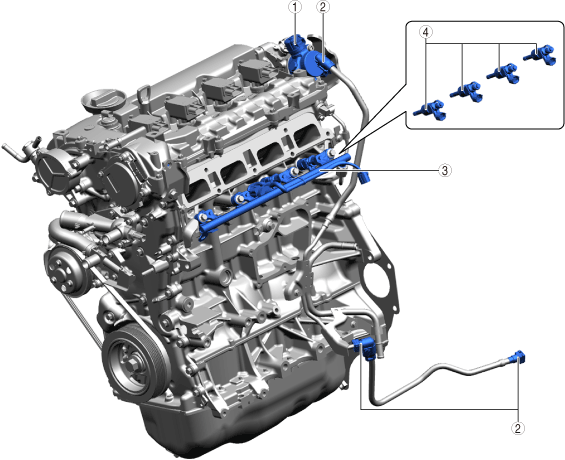 1
2
4
3
2